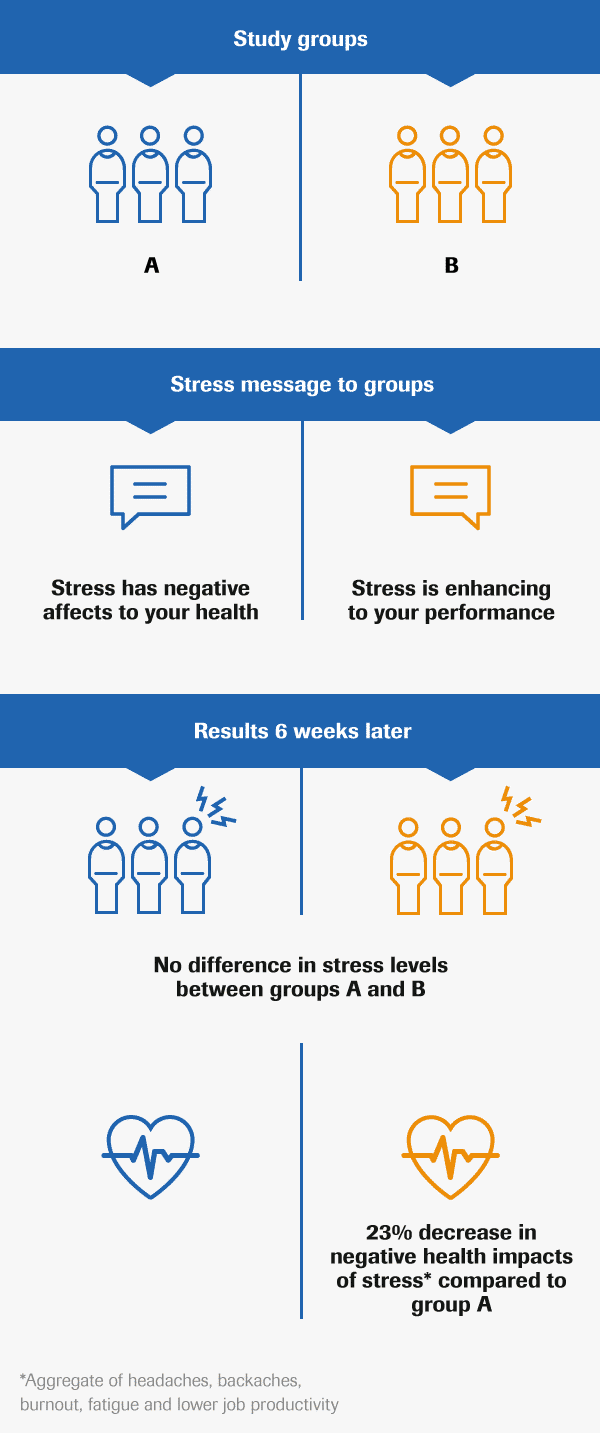 Study groups

A

B

Stress message to groups

Stress has negative affects to your health

Stress is enhancing to your performance

Results 6 weeks later

No difference in stress levels between groups A and B

23% decrease in negative health impacts of stress* compared to group A

*Aggregate of headaches, backaches, burnout, fatigue and lower job productivity